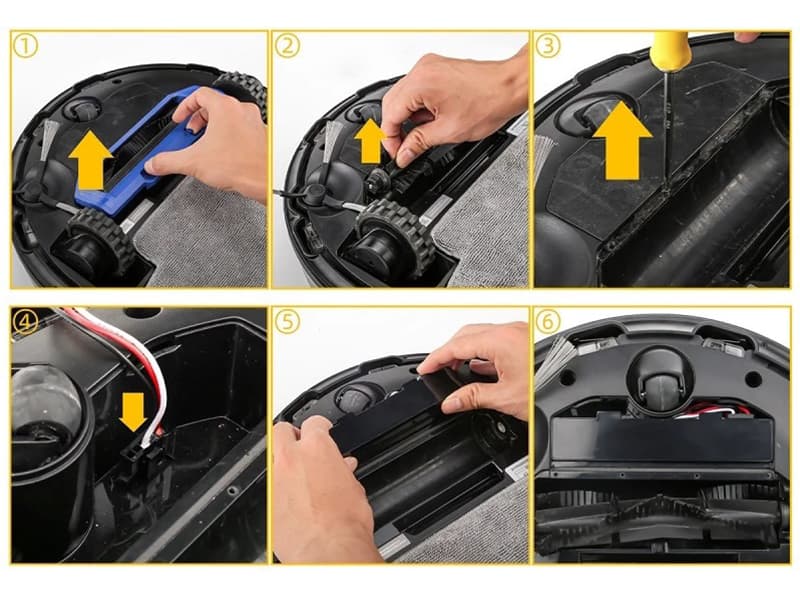 ①

②

③

④

⑤

⑥